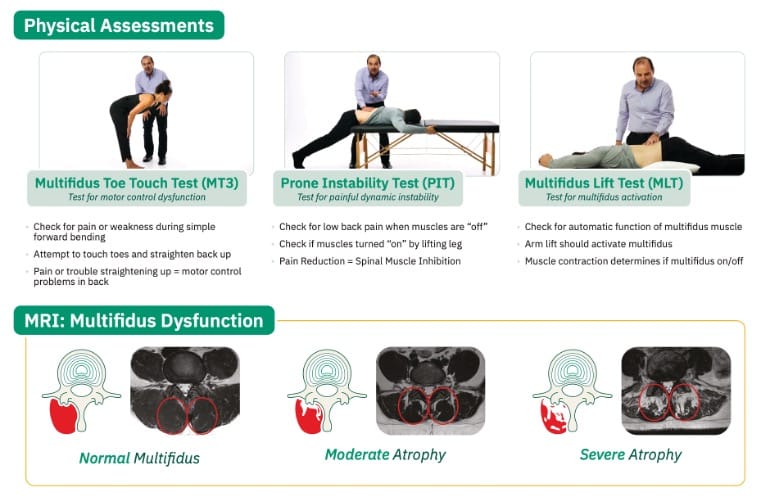 Physical Assessments

Multifidus Toe Touch Test (MT3)
Test for motor control dysfunction

- Check for pain or weakness during simple forward bending
- Attempt to touch toes and straighten back up
- Pain or trouble straightening up = motor control problems in back

Prone Instability Test (PIT)
Test for painful dynamic instability

- Check for low back pain when muscles are "off"
- Check if muscles turned "on" by lifting leg
- Pain Reduction = Spinal Muscle Inhibition

Multifidus Lift Test (MLT)
Test for multifidus activation

- Check for automatic function of multifidus muscle
- Arm lift should activate multifidus
- Muscle contraction determines if multifidus on/off

MRI: Multifidus Dysfunction

Normal Multifidus

Moderate Atrophy

Severe Atrophy