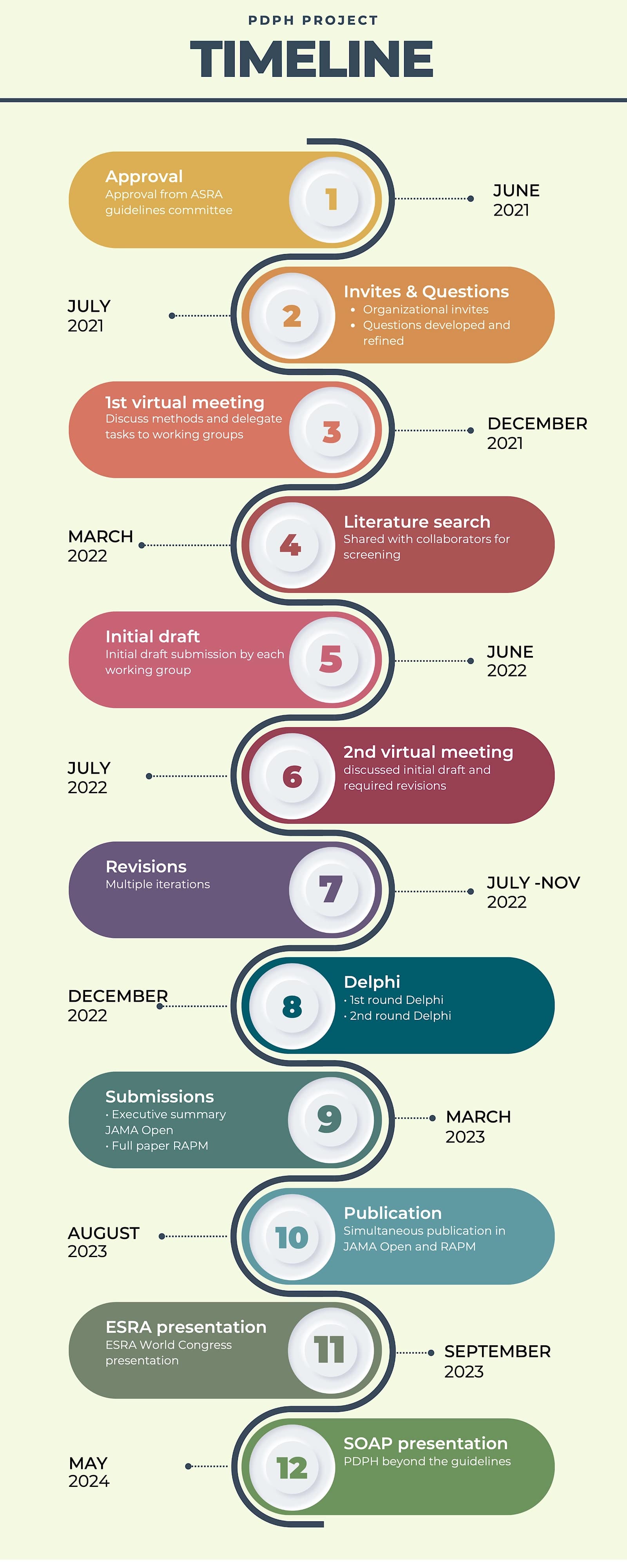 PDPH PROJECT
TIMELINE

Approval
Approval from ASRA guidelines committee
1
JUNE 2021

JULY 2021
2
Invites & Questions
• Organizational invites
• Questions developed and refined

1st virtual meeting
Discuss methods and delegate tasks to working groups
3
DECEMBER 2021

MARCH 2022
4
Literature search
Shared with collaborators for screening

Initial draft
Initial draft submission by each working group
5
JUNE 2022

JULY 2022
6
2nd virtual meeting
discussed initial draft and required revisions

Revisions
Multiple iterations
7
JULY -NOV 2022

DECEMBER 2022
8
Delphi
• 1st round Delphi
• 2nd round Delphi

Submissions
• Executive summary JAMA Open
• Full paper RAPM
9
MARCH 2023

AUGUST 2023
10
Publication
Simultaneous publication in JAMA Open and RAPM

ESRA presentation
ESRA World Congress presentation
11
SEPTEMBER 2023

MAY 2024
12
SOAP presentation
PDPH beyond the guidelines