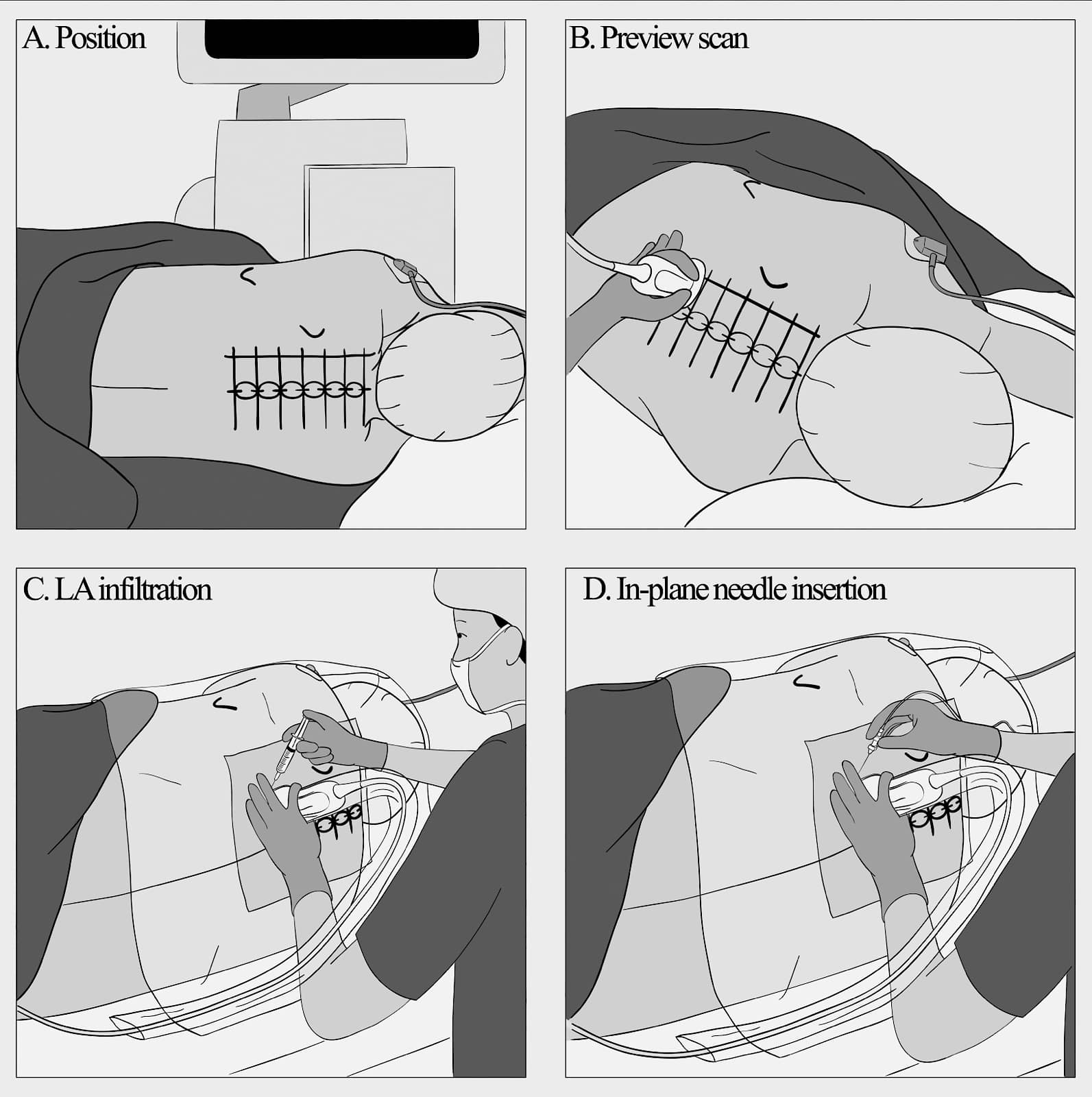 A. Position

B. Preview scan

C. LA infiltration

D. In-plane needle insertion