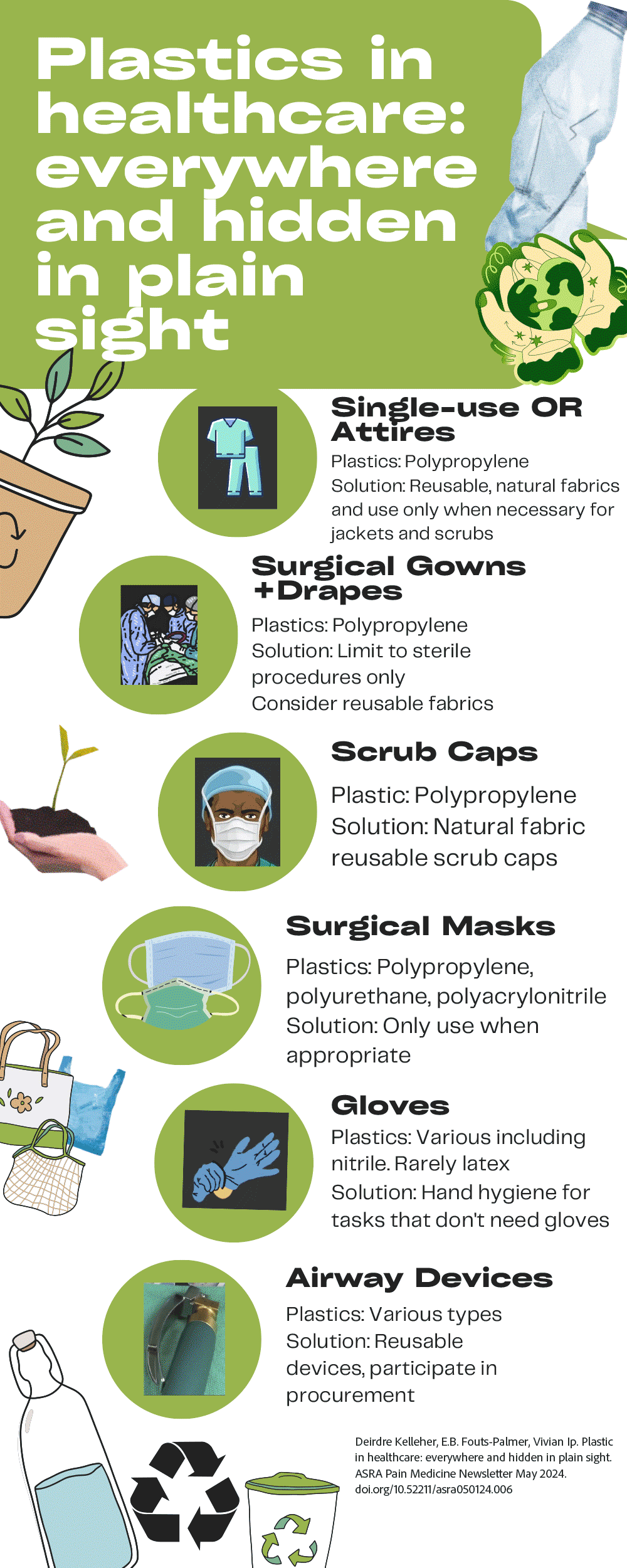 Plastics in healthcare: everywhere and hidden in plain sight

Single-use OR Attires
Plastics: Polypropylene
Solution: Reusable, natural fabrics and use only when necessary for jackets and scrubs

Surgical Gowns +Drapes
Plastics: Polypropylene
Solution: Limit to sterile procedures only
Consider reusable fabrics

Scrub Caps
Plastic: Polypropylene
Solution: Natural fabric reusable scrub caps

Surgical Masks
Plastics: Polypropylene, polyurethane, polyacrylonitrile
Solution: Only use when appropriate

Gloves
Plastics: Various including nitrile. Rarely latex
Solution: Hand hygiene for tasks that don't need gloves

Airway Devices
Plastics: Various types
Solution: Reusable devices, participate in procurement

Deirdre Kelleher, E.B. Fouts-Palmer, Vivian Ip. Plastic in healthcare: everywhere and hidden in plain sight. ASRA Pain Medicine Newsletter May 2024. doi.org/10.52211/asra050124.006