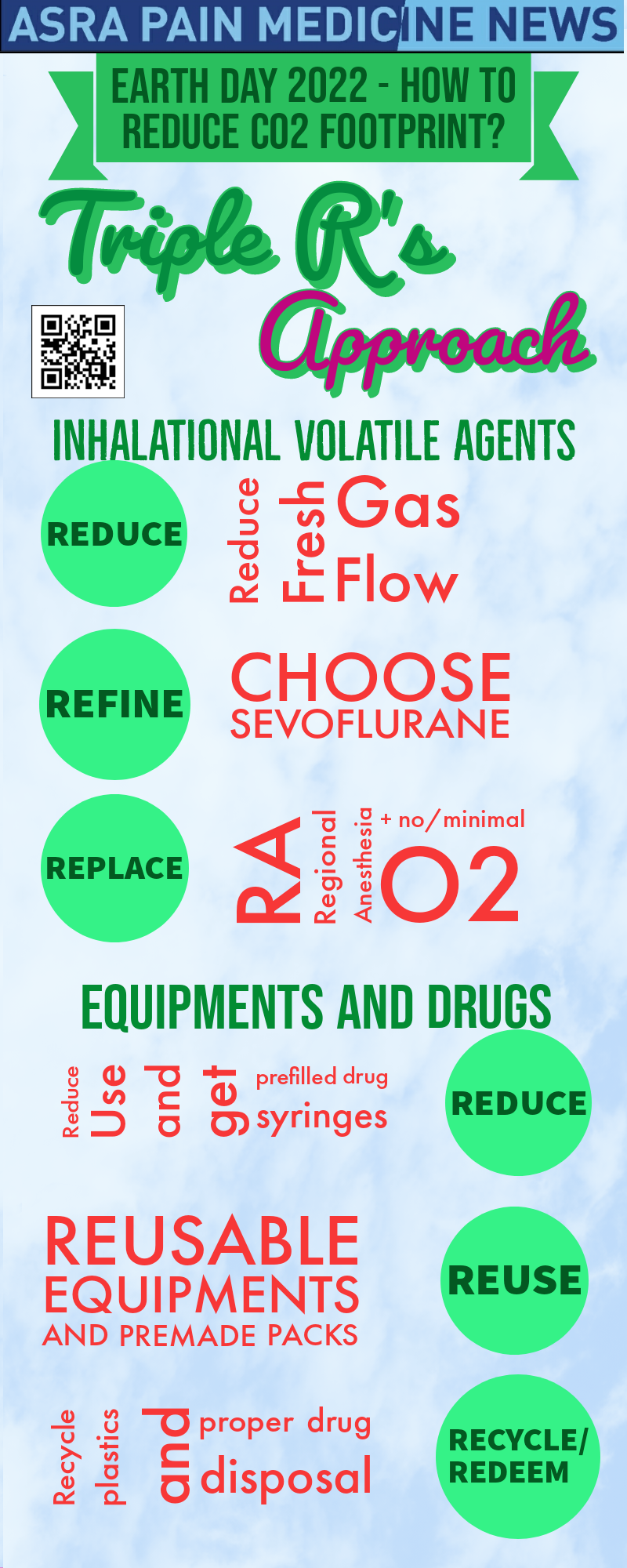 ASRA PAIN MEDICINE NEWS

EARTH DAY 2022 - HOW TO REDUCE CO2 FOOTPRINT?

Triple R's Approach

INHALATIONAL VOLATILE AGENTS

REDUCE

Reduce Fresh Gas Flow

REFINE

CHOOSE SEVOFLURANE

REPLACE

RA Regional Anesthesia + no/minimal O2

EQUIPMENTS AND DRUGS

Reduce Use and get prefilled drug syringes

REDUCE

REUSABLE EQUIPMENTS AND PREMADE PACKS

REUSE

Recycle plastics and proper drug disposal

RECYCLE/ REDEEM